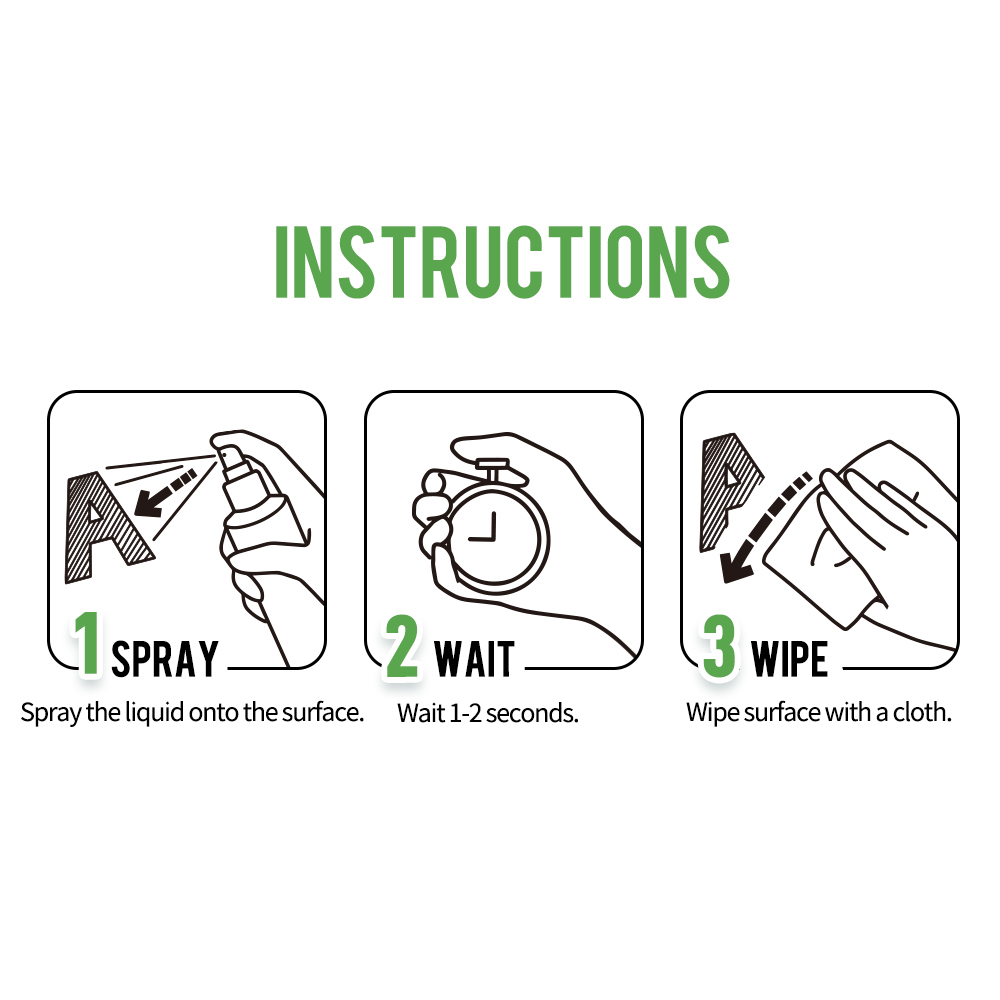 INSTRUCTIONS

A

1 SPRAY

Spray the liquid onto the surface.

2 WAIT

Wait 1-2 seconds.

A

3 WIPE

Wipe surface with a cloth.